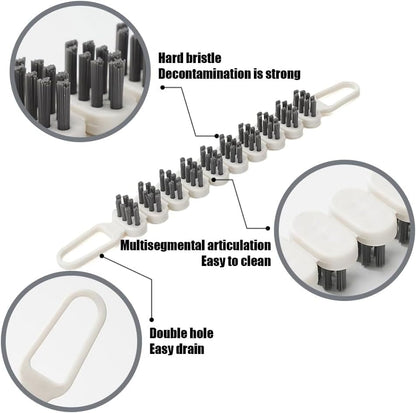 Hard bristle
Decontamination is strong

Multisegmental articulation
Easy to clean

Double hole
Easy drain